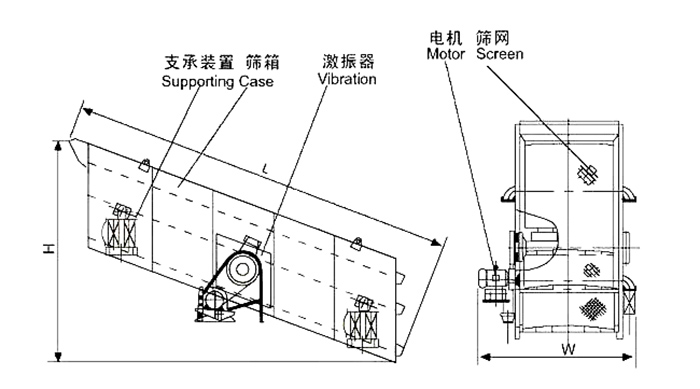 支承装置 筛箱
Supporting Case

激振器
Vibration

电机 筛网
Motor Screen

L

H

W